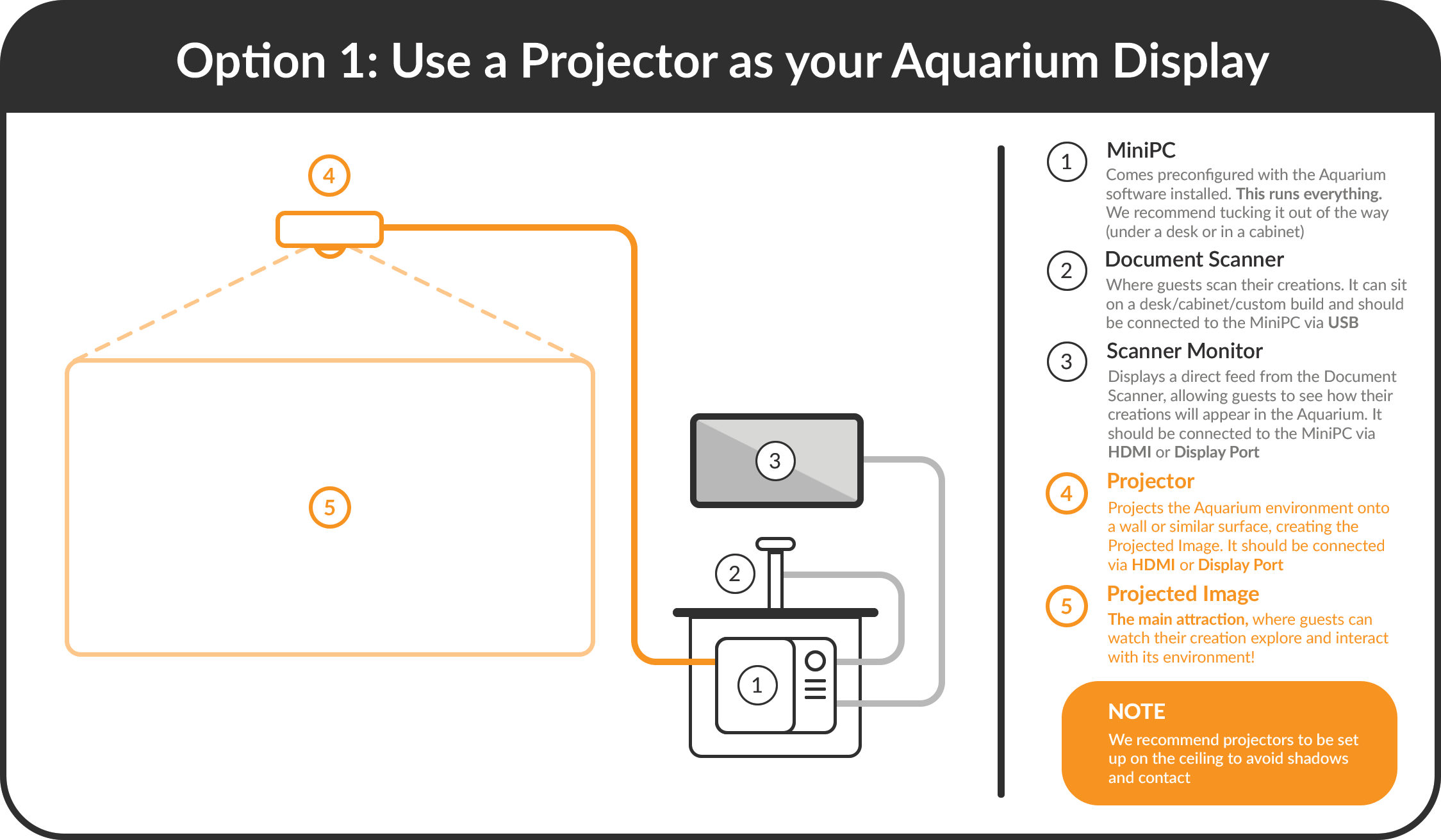 Option 1: Use a Projector as your Aquarium Display

4

5

3

2

1

1 MiniPC
Comes preconfigured with the Aquarium software installed. This runs everything. We recommend tucking it out of the way (under a desk or in a cabinet)

2 Document Scanner
Where guests scan their creations. It can sit on a desk/cabinet/custom build and should be connected to the MiniPC via USB

3 Scanner Monitor
Displays a direct feed from the Document Scanner, allowing guests to see how their creations will appear in the Aquarium. It should be connected to the MiniPC via HDMI or Display Port

4 Projector
Projects the Aquarium environment onto a wall or similar surface, creating the Projected Image. It should be connected via HDMI or Display Port

5 Projected Image
The main attraction, where guests can watch their creation explore and interact with its environment!

NOTE
We recommend projectors to be set up on the ceiling to avoid shadows and contact